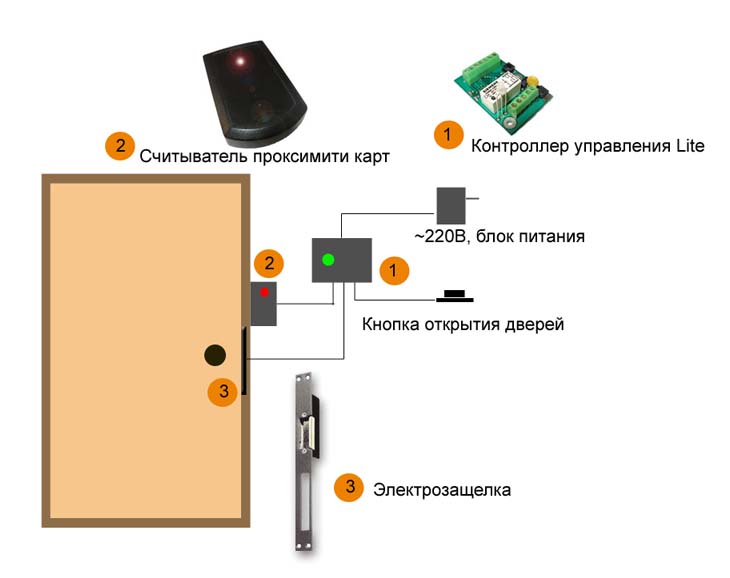 2 Считыватель проксимити карт

1 Контроллер управления Lite

~220В, блок питания

2

1

Кнопка открытия дверей

3

3 Электрозащелка